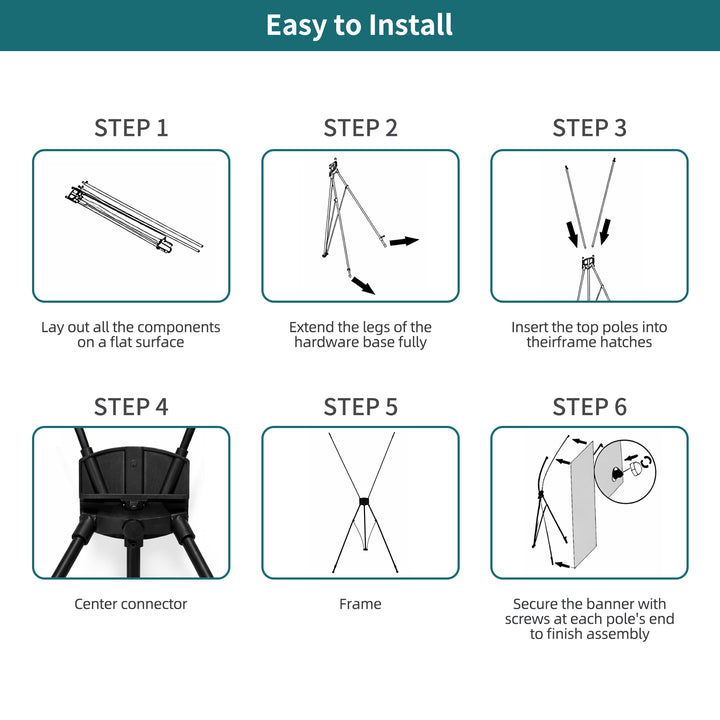 Easy to Install

STEP 1

Lay out all the components on a flat surface

STEP 2

Extend the legs of the hardware base fully

STEP 3

Insert the top poles into theirframe hatches

STEP 4

Center connector

STEP 5

Frame

STEP 6

Secure the banner with screws at each pole's end to finish assembly