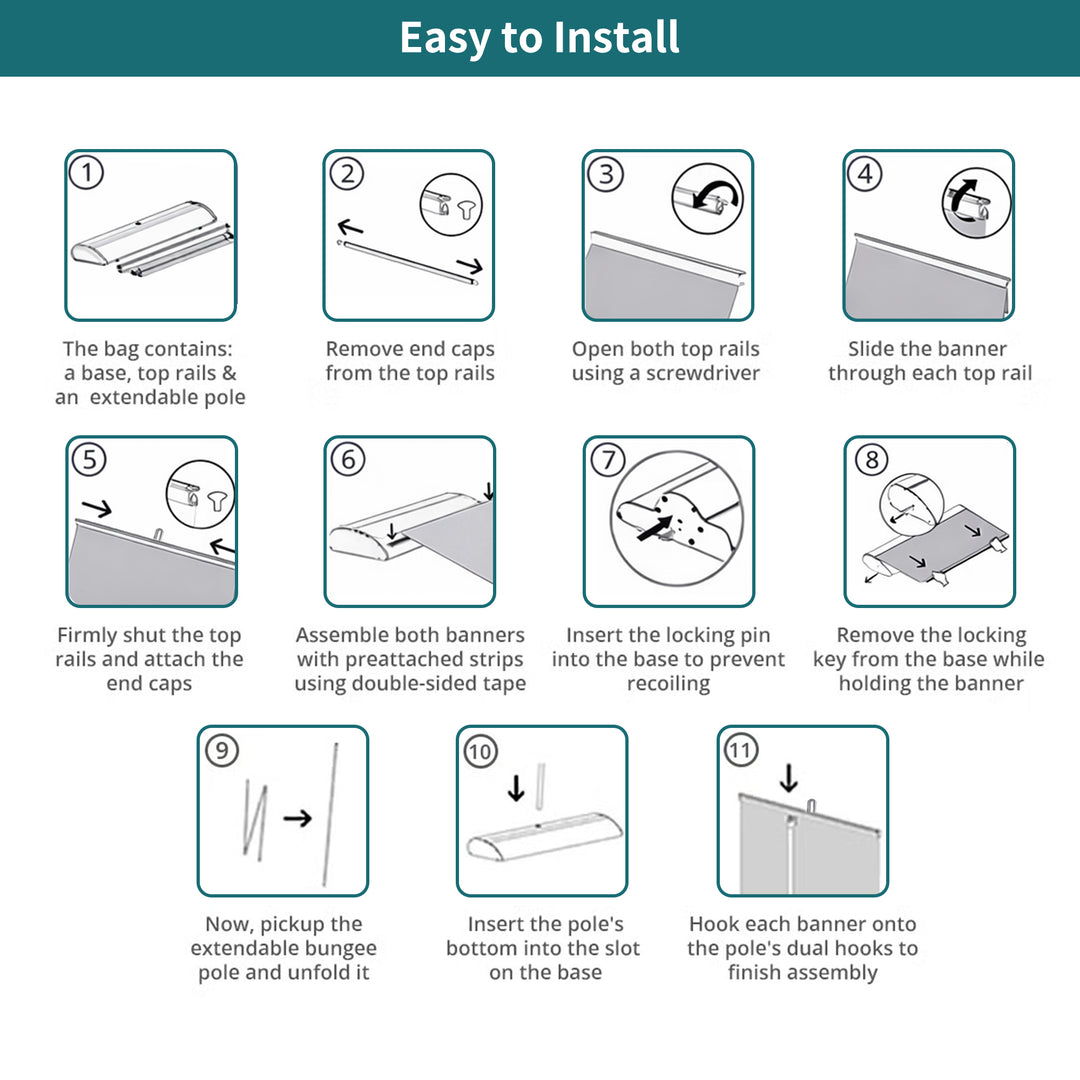 Easy to Install

1

The bag contains: a base, top rails & an extendable pole

2

Remove end caps from the top rails

3

Open both top rails using a screwdriver

4

Slide the banner through each top rail

5

Firmly shut the top rails and attach the end caps

6

Assemble both banners with preattached strips using double-sided tape

7

Insert the locking pin into the base to prevent recoiling

8

Remove the locking key from the base while holding the banner

9

Now, pickup the extendable bungee pole and unfold it

10

Insert the pole's bottom into the slot on the base

11

Hook each banner onto the pole's dual hooks to finish assembly