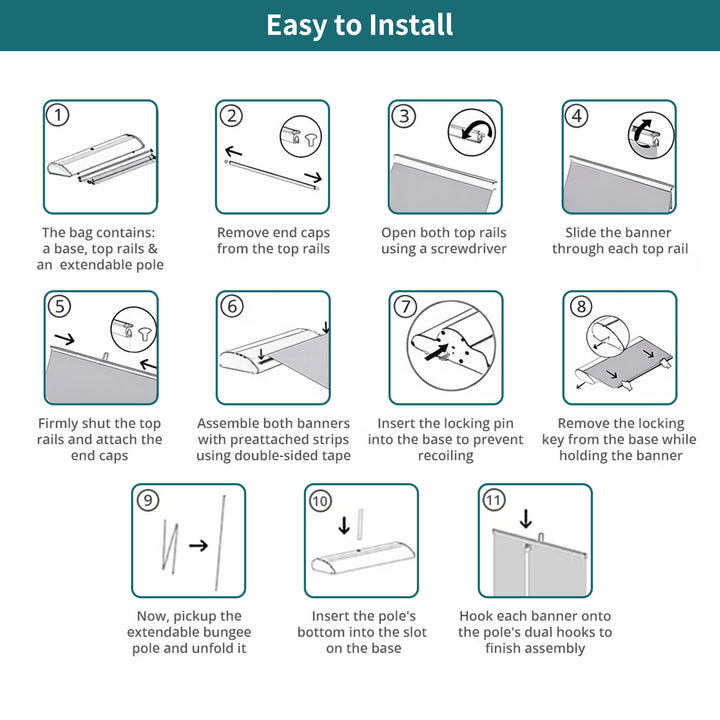 Easy to Install

1

The bag contains: a base, top rails & an extendable pole

2

Remove end caps from the top rails

3

Open both top rails using a screwdriver

4

Slide the banner through each top rail

5

Firmly shut the top rails and attach the end caps

6

Assemble both banners with preattached strips using double-sided tape

7

Insert the locking pin into the base to prevent recoiling

8

Remove the locking key from the base while holding the banner

9

Now, pickup the extendable bungee pole and unfold it

10

Insert the pole's bottom into the slot on the base

11

Hook each banner onto the pole's dual hooks to finish assembly