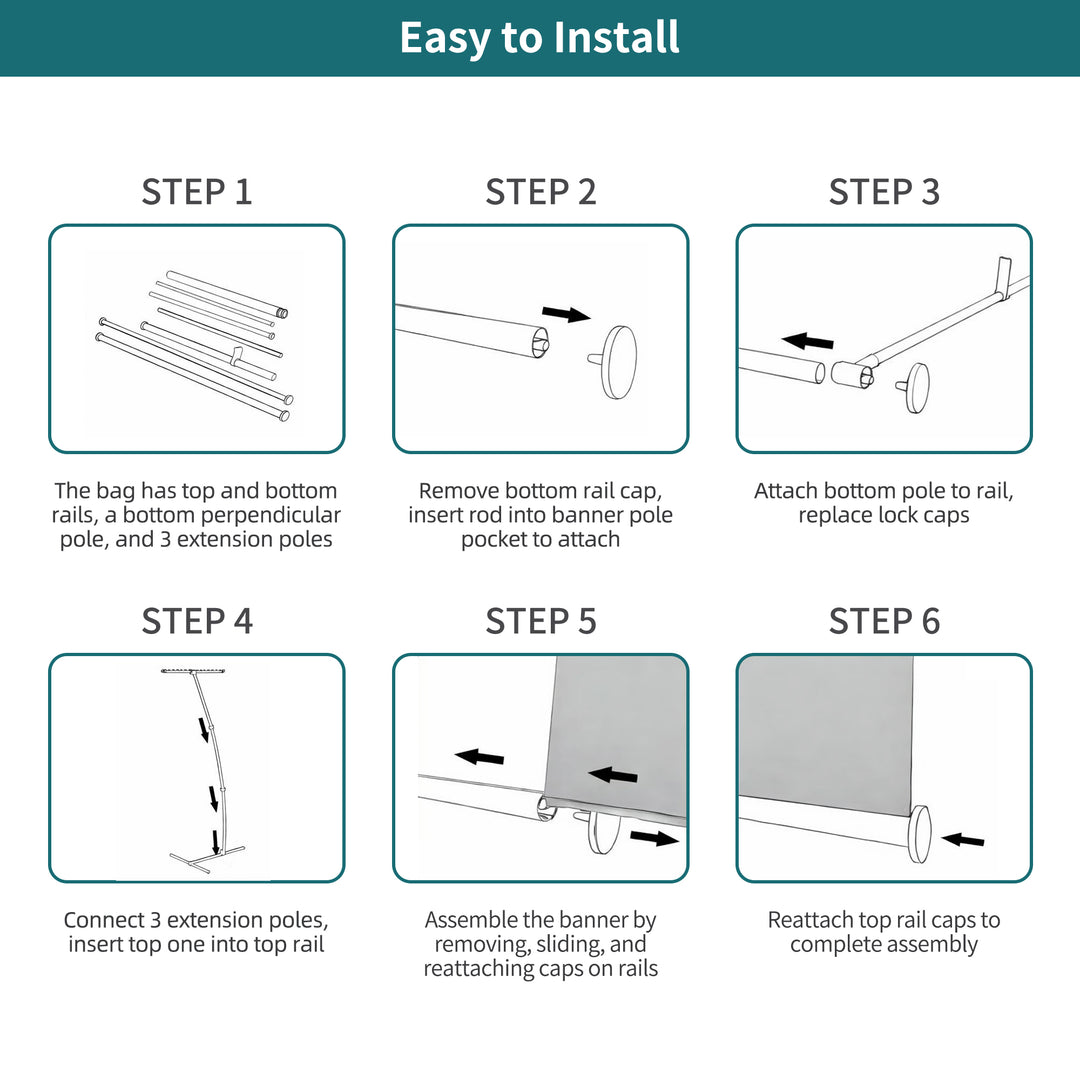 Easy to Install

STEP 1

The bag has top and bottom rails, a bottom perpendicular pole, and 3 extension poles

STEP 2

Remove bottom rail cap, insert rod into banner pole pocket to attach

STEP 3

Attach bottom pole to rail, replace lock caps

STEP 4

Connect 3 extension poles, insert top one into top rail

STEP 5

Assemble the banner by removing, sliding, and reattaching caps on rails

STEP 6

Reattach top rail caps to complete assembly