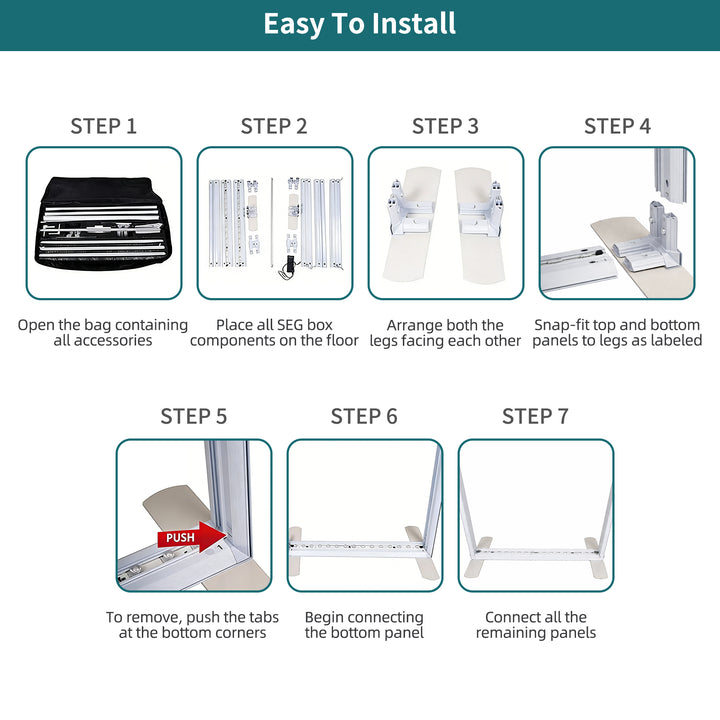 Easy To Install

STEP 1

Open the bag containing all accessories

STEP 2

Place all SEG box components on the floor

STEP 3

Arrange both the legs facing each other

STEP 4

Snap-fit top and bottom panels to legs as labeled

STEP 5

PUSH

To remove, push the tabs at the bottom corners

STEP 6

Begin connecting the bottom panel

STEP 7

Connect all the remaining panels