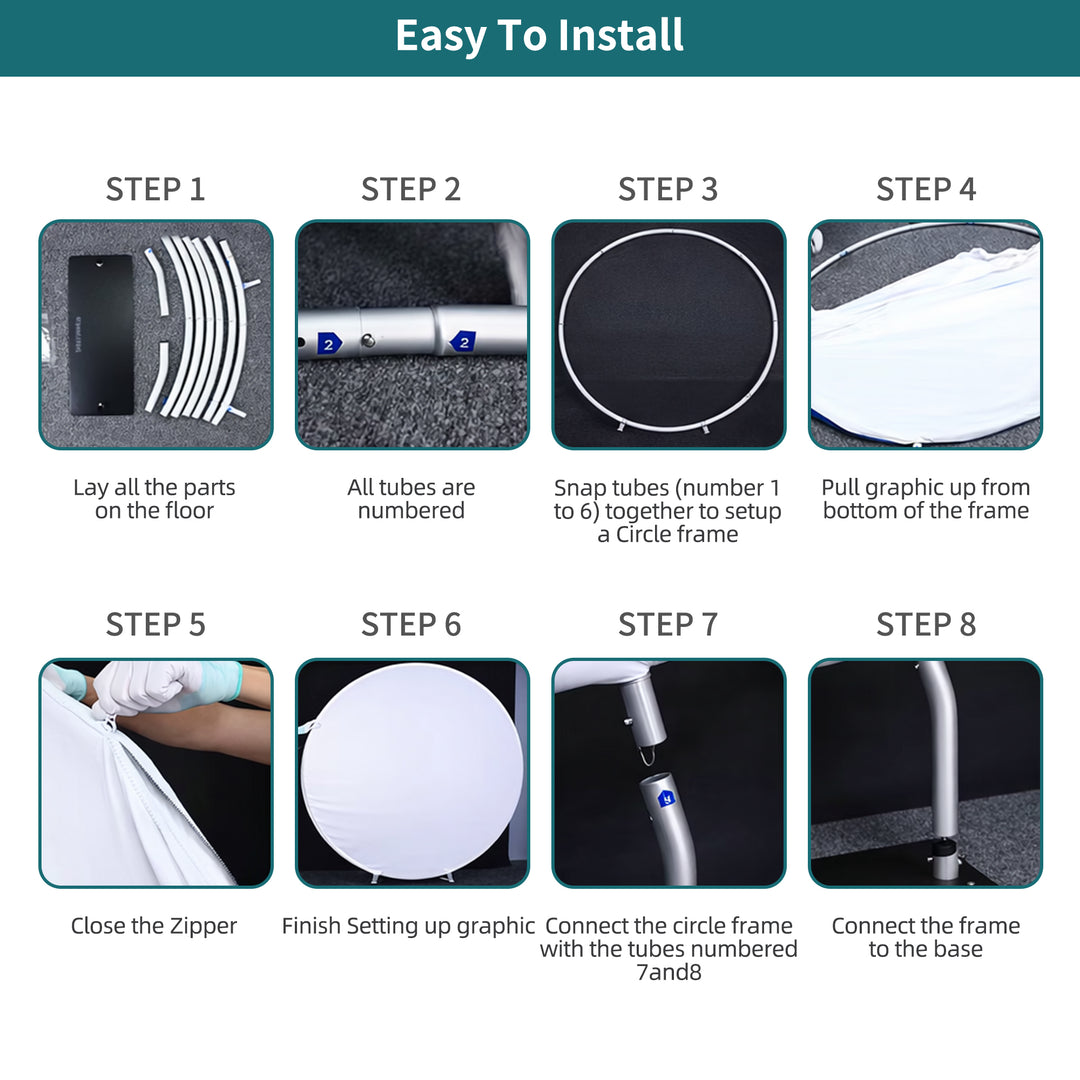 Easy To Install

STEP 1

Lay all the parts on the floor

STEP 2

2

2

All tubes are numbered

STEP 3

Snap tubes (number 1 to 6) together to setup a Circle frame

STEP 4

Pull graphic up from bottom of the frame

STEP 5

Close the Zipper

STEP 6

Finish Setting up graphic

STEP 7

Connect the circle frame with the tubes numbered 7and8

STEP 8

Connect the frame to the base