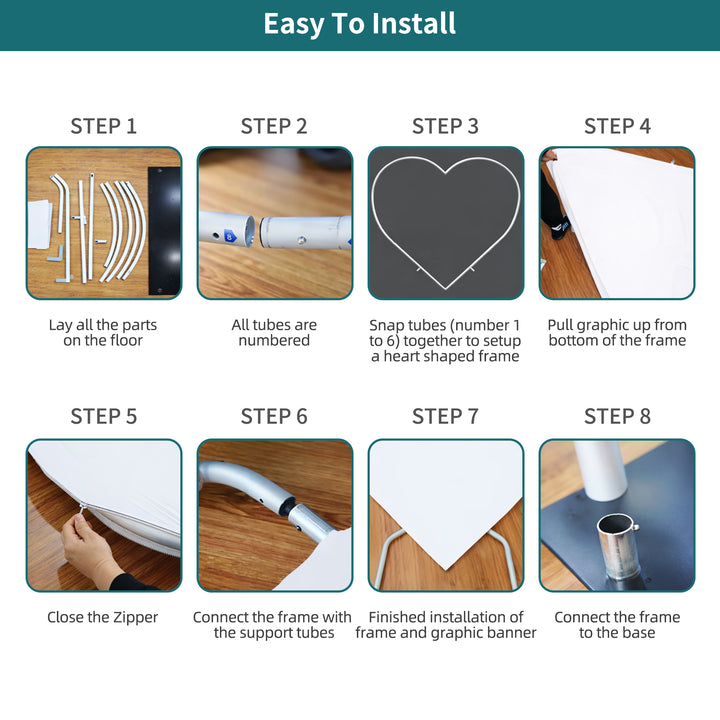 Easy To Install

STEP 1

Lay all the parts on the floor

STEP 2

All tubes are numbered

STEP 3

Snap tubes (number 1 to 6) together to setup a heart shaped frame

STEP 4

Pull graphic up from bottom of the frame

STEP 5

Close the Zipper

STEP 6

Connect the frame with the support tubes

STEP 7

Finished installation of frame and graphic banner

STEP 8

Connect the frame to the base