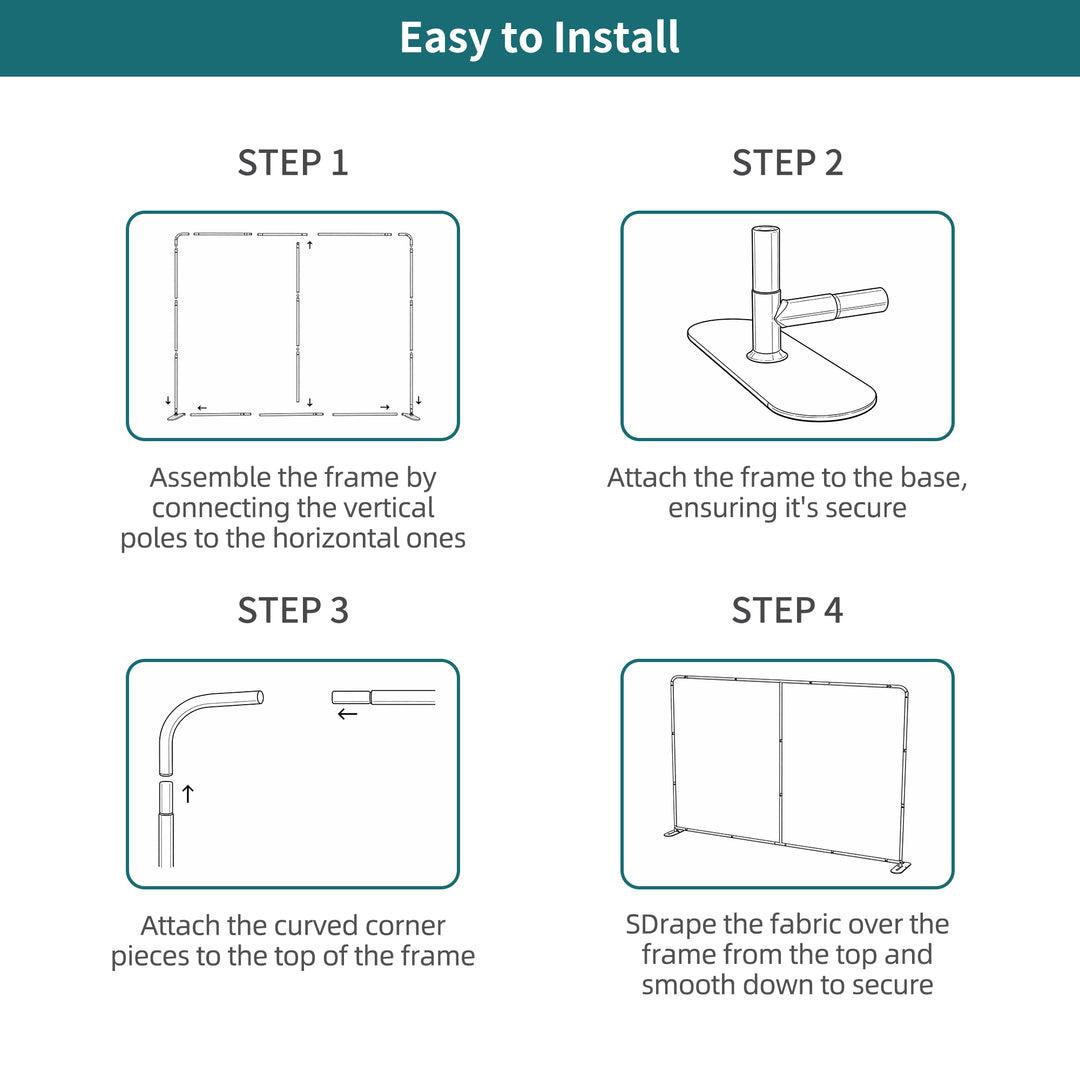 Easy to Install

STEP 1

Assemble the frame by connecting the vertical poles to the horizontal ones

STEP 2

Attach the frame to the base, ensuring it's secure

STEP 3

Attach the curved corner pieces to the top of the frame

STEP 4

SDrape the fabric over the frame from the top and smooth down to secure