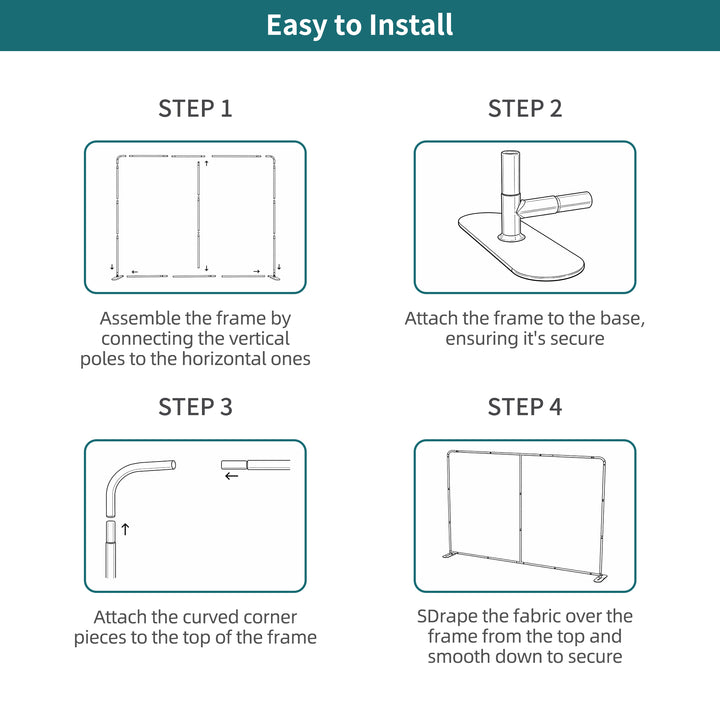 Easy to Install

STEP 1

Assemble the frame by connecting the vertical poles to the horizontal ones

STEP 2

Attach the frame to the base, ensuring it's secure

STEP 3

Attach the curved corner pieces to the top of the frame

STEP 4

SDrape the fabric over the frame from the top and smooth down to secure