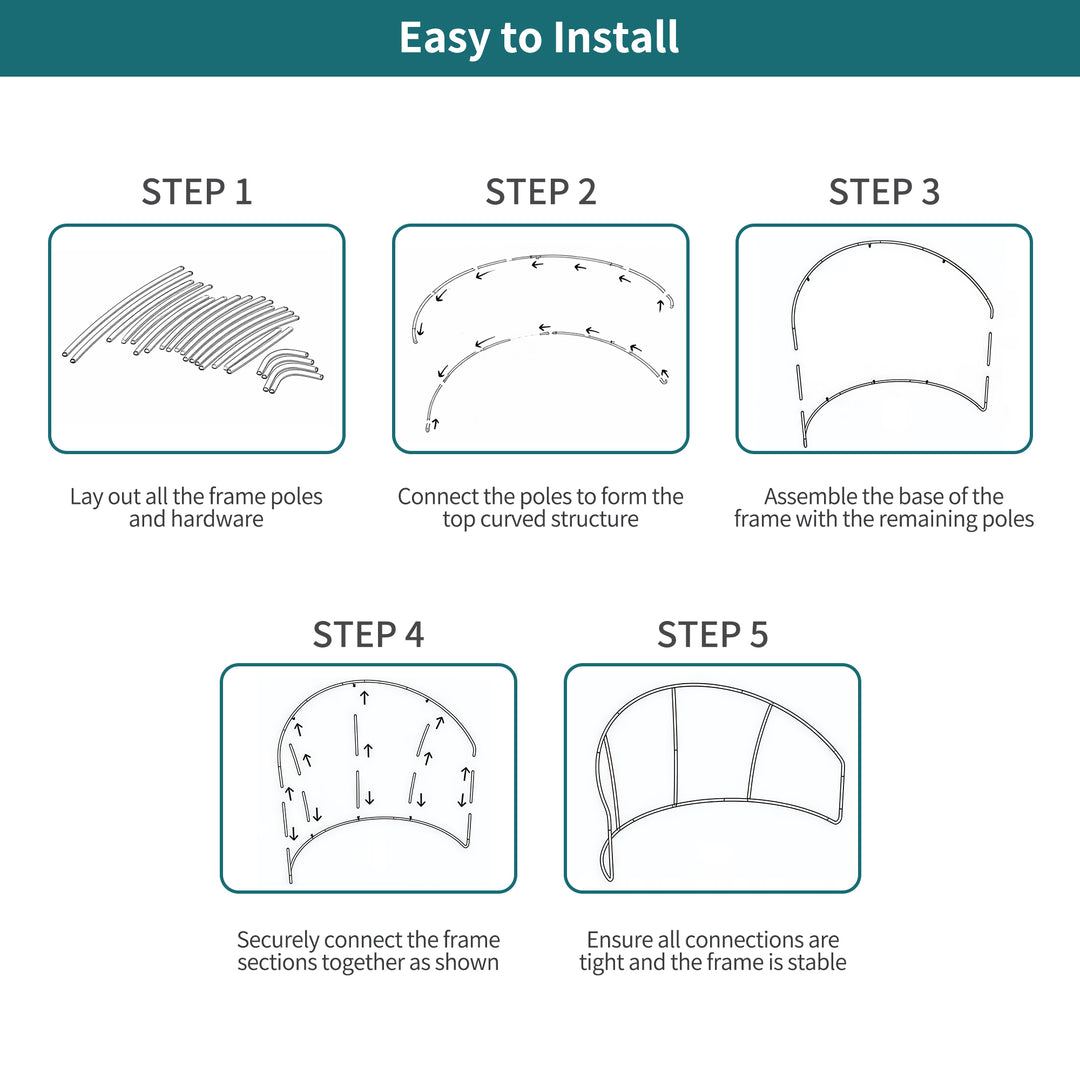 Easy to Install

STEP 1

Lay out all the frame poles and hardware

STEP 2

Connect the poles to form the top curved structure

STEP 3

Assemble the base of the frame with the remaining poles

STEP 4

Securely connect the frame sections together as shown

STEP 5

Ensure all connections are tight and the frame is stable