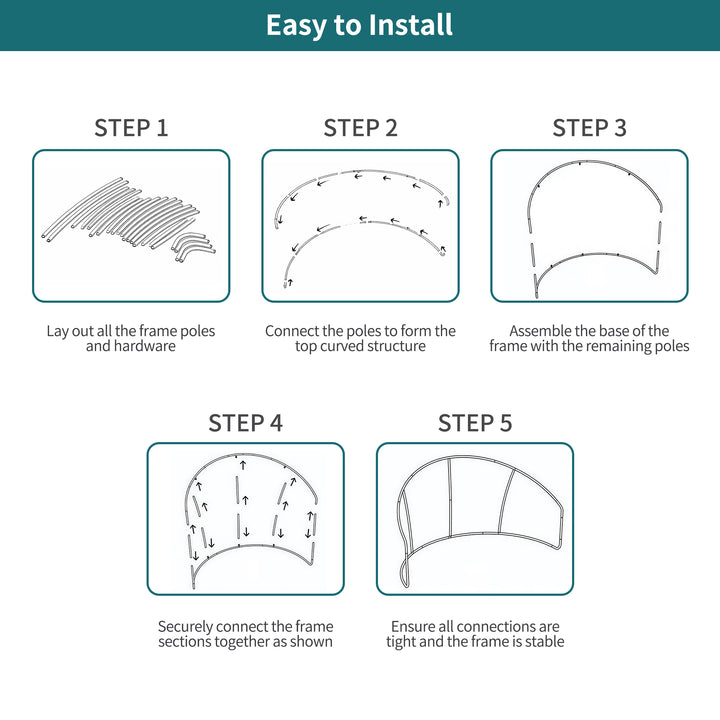 Easy to Install

STEP 1

Lay out all the frame poles and hardware

STEP 2

Connect the poles to form the top curved structure

STEP 3

Assemble the base of the frame with the remaining poles

STEP 4

Securely connect the frame sections together as shown

STEP 5

Ensure all connections are tight and the frame is stable