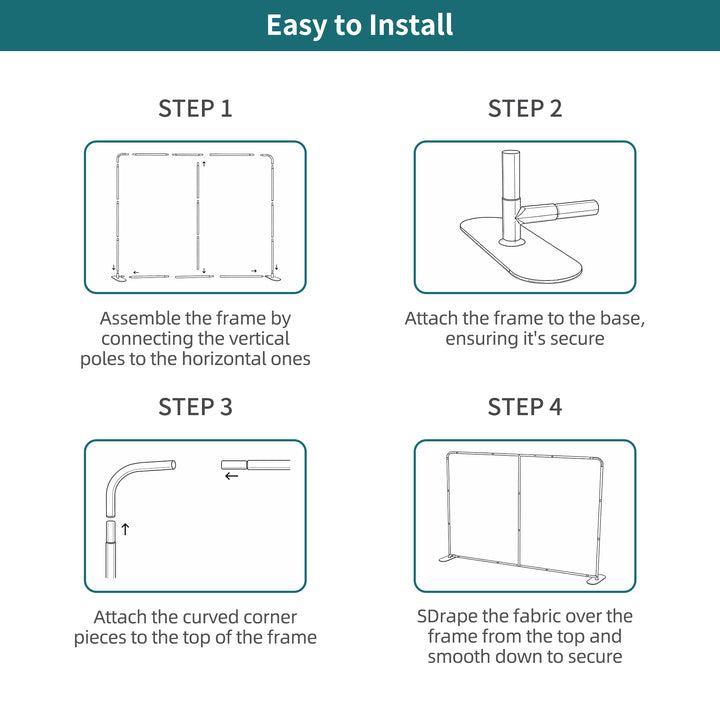 Easy to Install

STEP 1

Assemble the frame by connecting the vertical poles to the horizontal ones

STEP 2

Attach the frame to the base, ensuring it's secure

STEP 3

Attach the curved corner pieces to the top of the frame

STEP 4

SDrape the fabric over the frame from the top and smooth down to secure